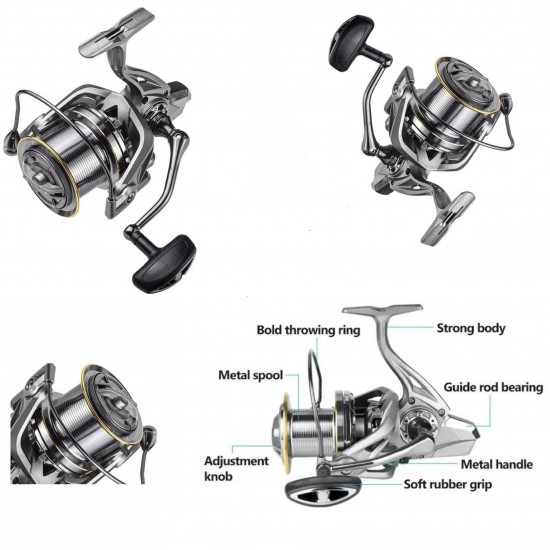 Bold throwing ring
Strong body
Metal spool
Guide rod bearing
Adjustment knob
Metal handle
Soft rubber grip