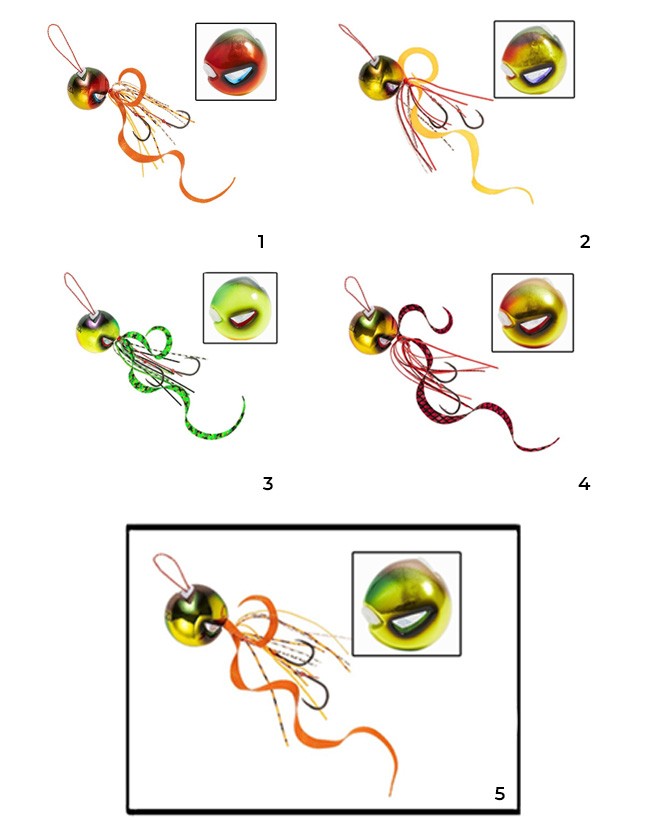 1

2

3

4

5