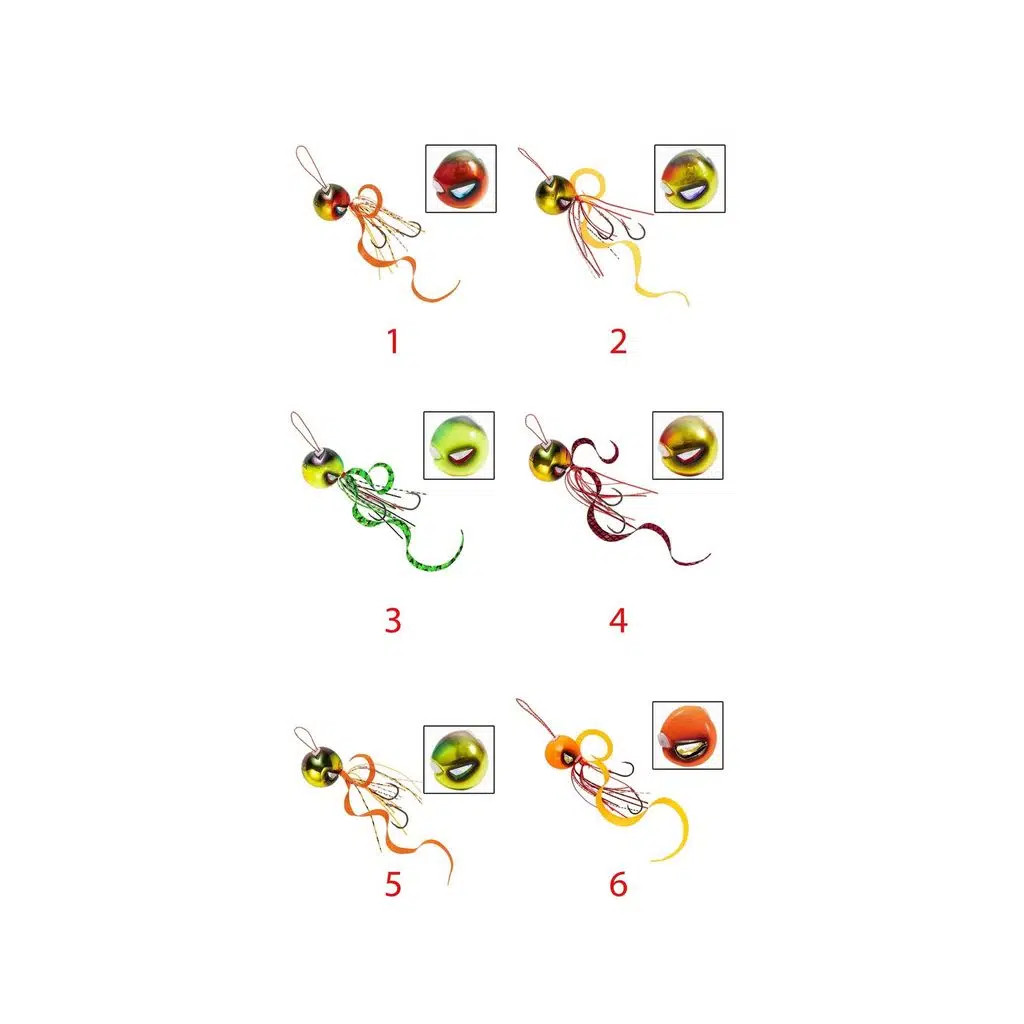 1

2

3

4

5

6